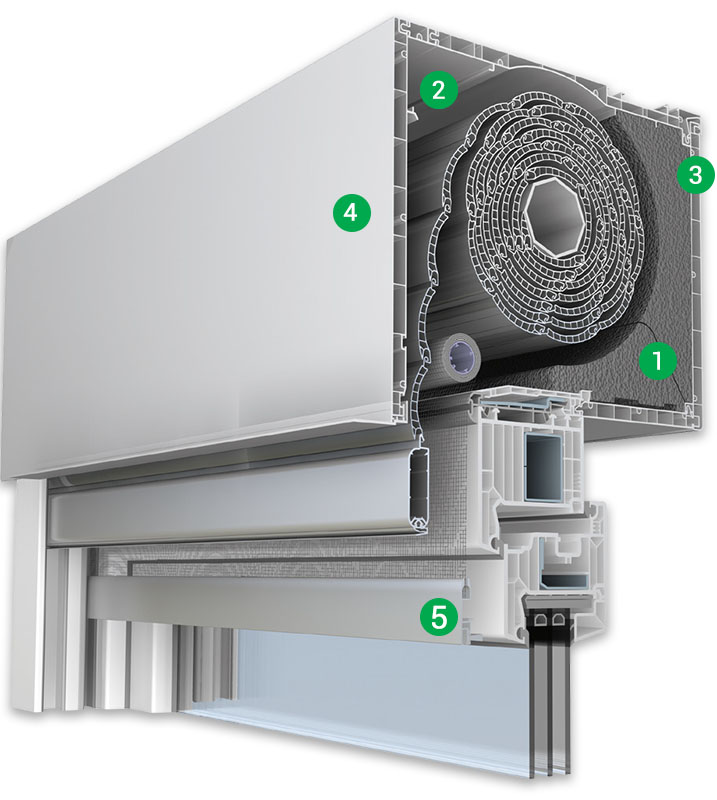 2
3
4
1
5